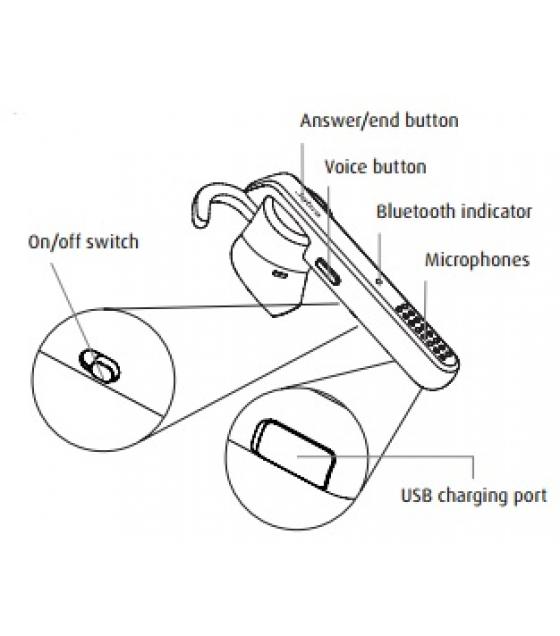 Answer/end button
Voice button
Bluetooth indicator
On/off switch
Microphones
USB charging port