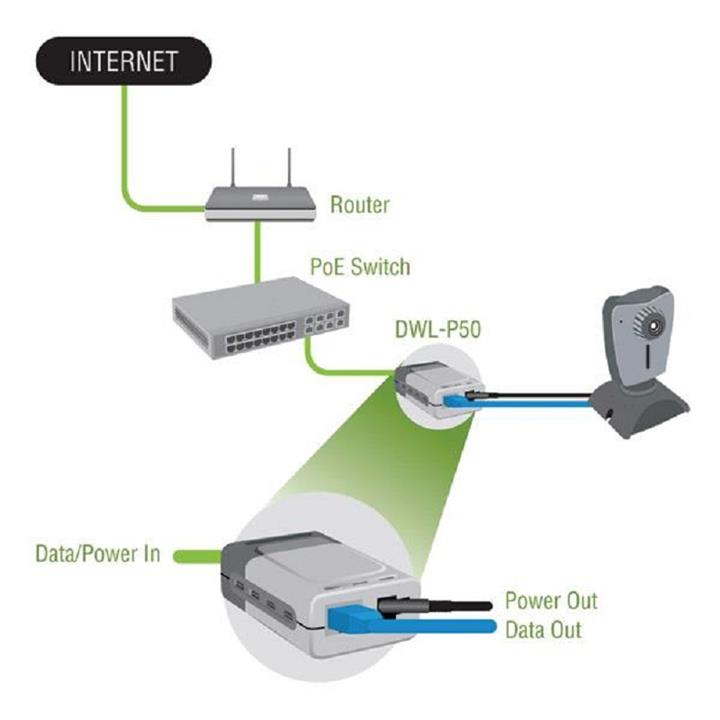 INTERNET

Router

PoE Switch

DWL-P50

Data/Power In

Power Out
Data Out