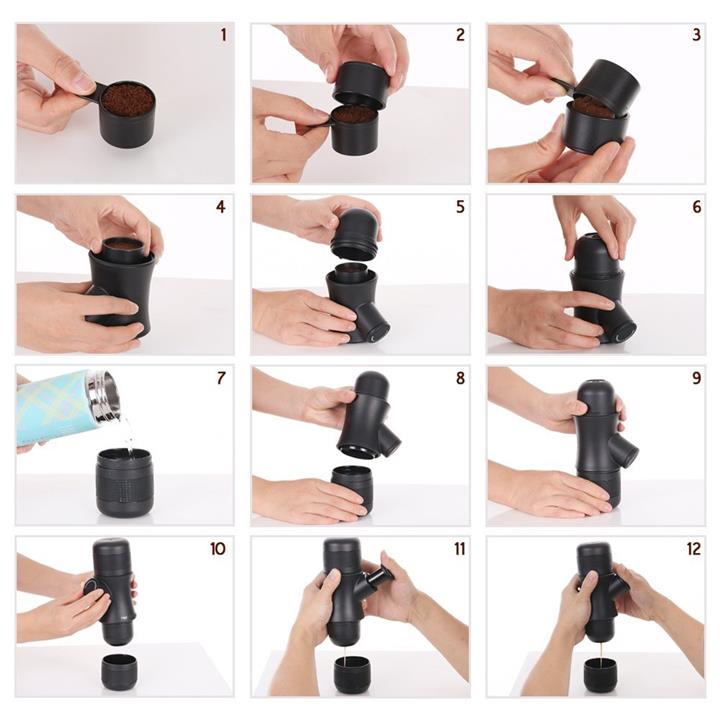 1
2
3
4
5
6
7
8
9
10
11
12