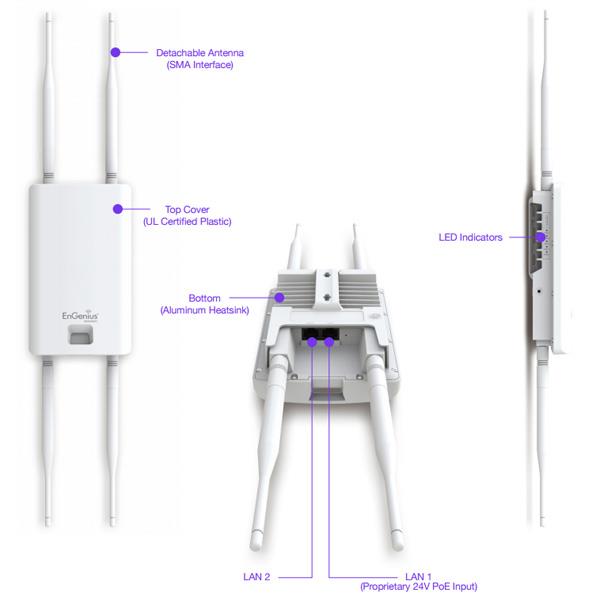 Detachable Antenna
(SMA Interface)

Top Cover
(UL Certified Plastic)

EnGenius

Bottom
(Aluminum Heatsink)

LED Indicators

LAN 2

LAN 1
(Proprietary 24V PoE Input)