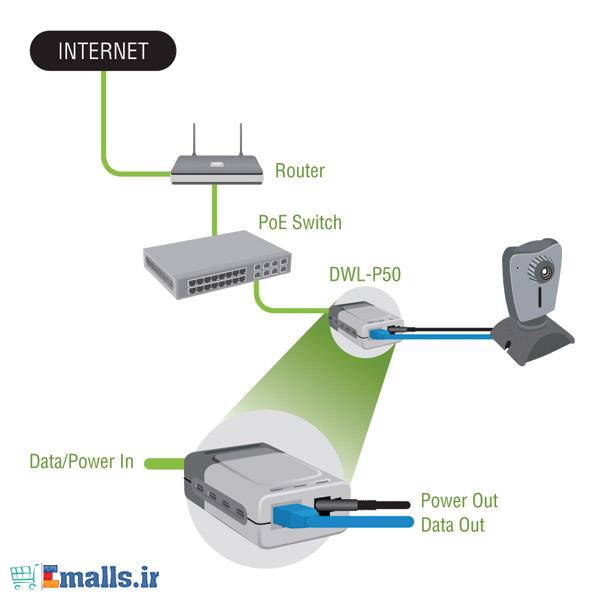 INTERNET

Router

PoE Switch

DWL-P50

Data/Power In

Power Out
Data Out

Emalls.ir