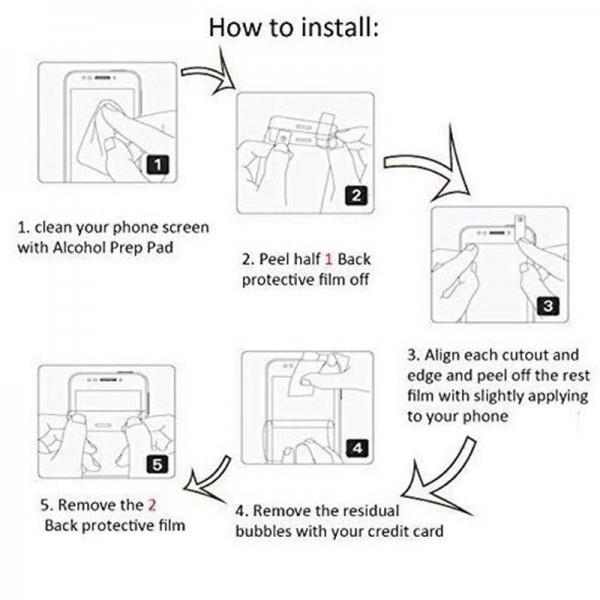 How to install:

1

1. clean your phone screen with Alcohol Prep Pad

2

2. Peel half 1 Back protective film off

3

3. Align each cutout and edge and peel off the rest film with slightly applying to your phone

4

4. Remove the residual bubbles with your credit card

5

5. Remove the 2 Back protective film