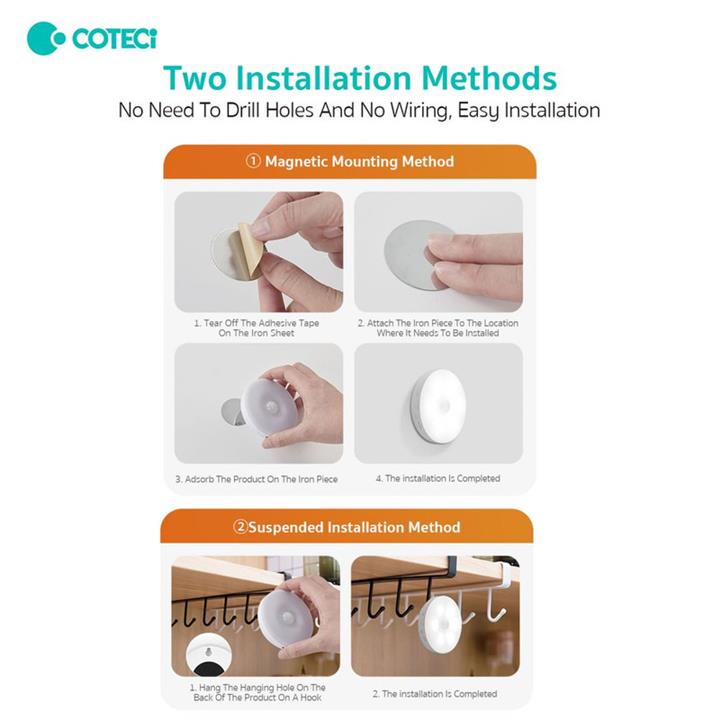 COTECi

Two Installation Methods

No Need To Drill Holes And No Wiring, Easy Installation

① Magnetic Mounting Method

1. Tear Off The Adhesive Tape On The Iron Sheet

2. Attach The Iron Piece To The Location Where It Needs To Be Installed

3. Adsorb The Product On The Iron Piece

4. The installation Is Completed

②Suspended Installation Method

1. Hang The Hanging Hole On The Back Of The Product On A Hook

2. The installation Is Completed