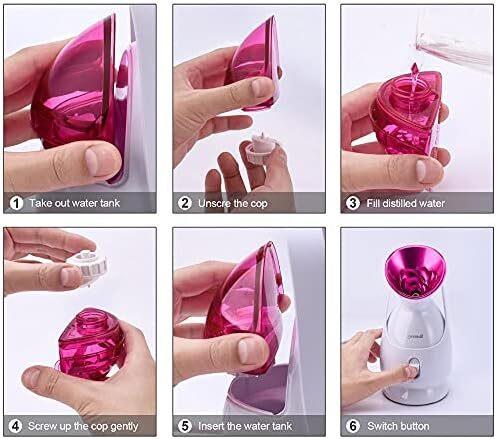 1 Take out water tank

2 Unscre the cop

3 Fill distilled water

4 Screw up the cop gently

5 Insert the water tank

6 Switch button