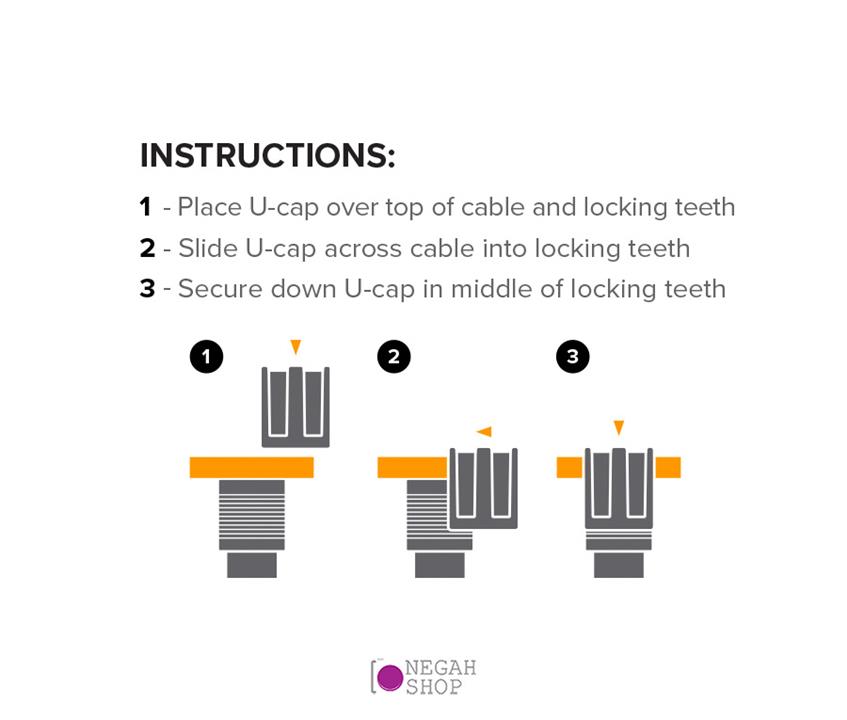 INSTRUCTIONS:

1 - Place U-cap over top of cable and locking teeth
2 - Slide U-cap across cable into locking teeth
3 - Secure down U-cap in middle of locking teeth

1

2

3

NEGAH SHOP